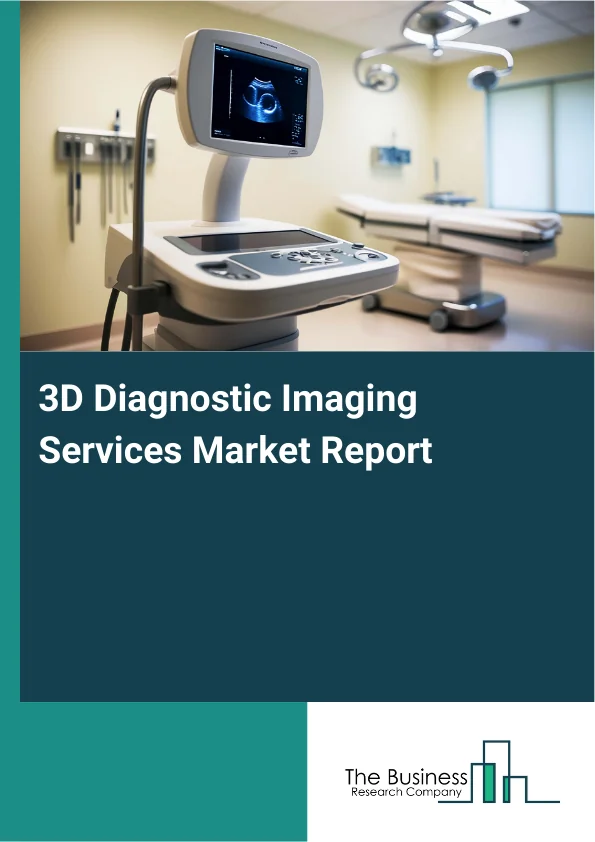 3D Diagnostic Imaging Services Market Report

The Business
Research Company