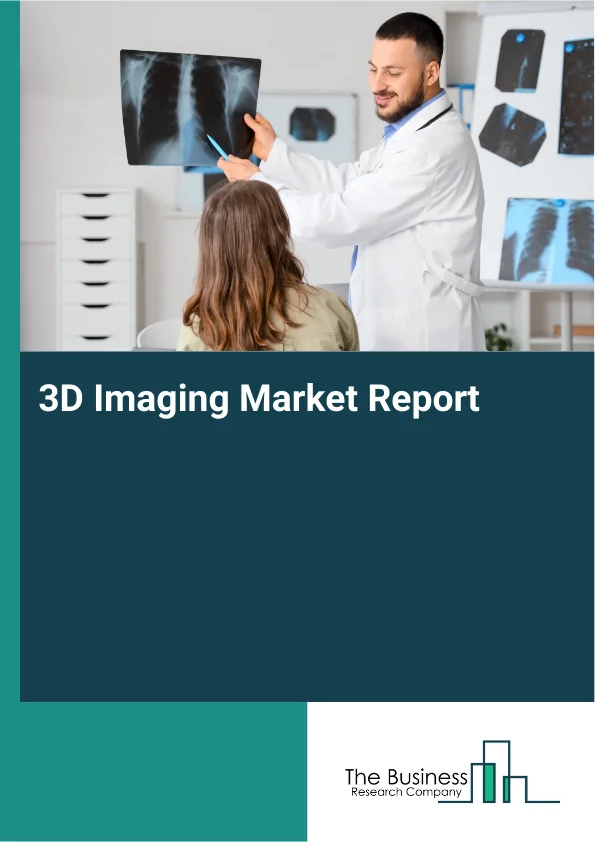 3D Imaging Market Report

The Business
Research Company