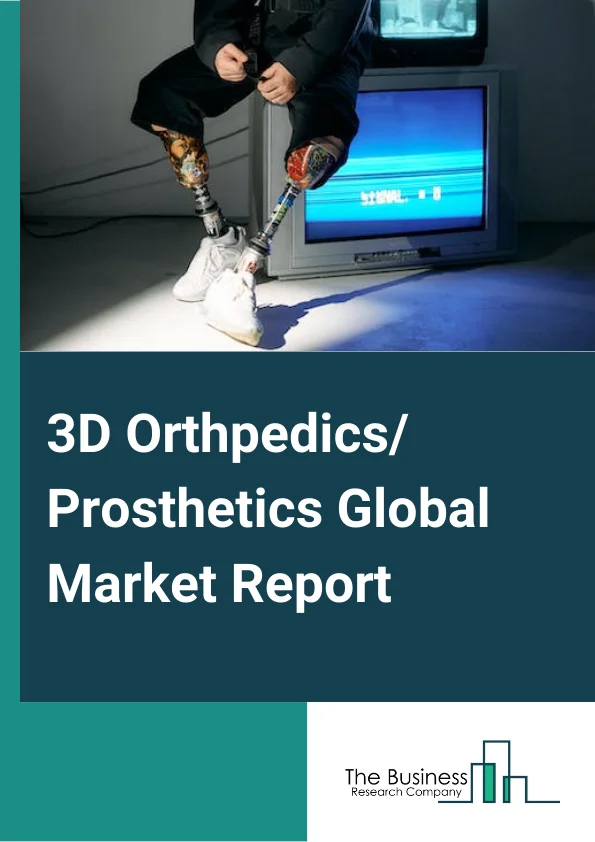 3D Orthpedics/ Prosthetics Global Market Report

The Business
Research Company