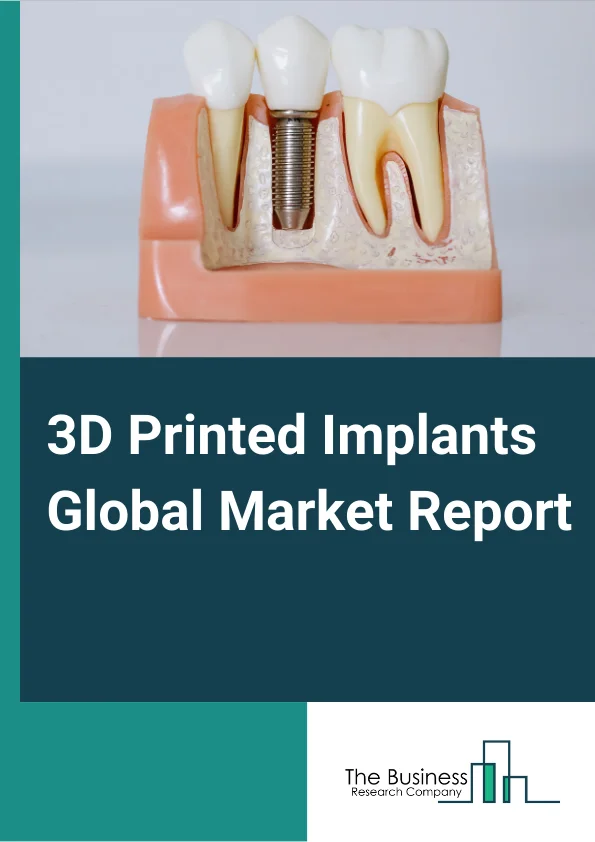 3D Printed Implants Global Market Report

The Business
Research Company