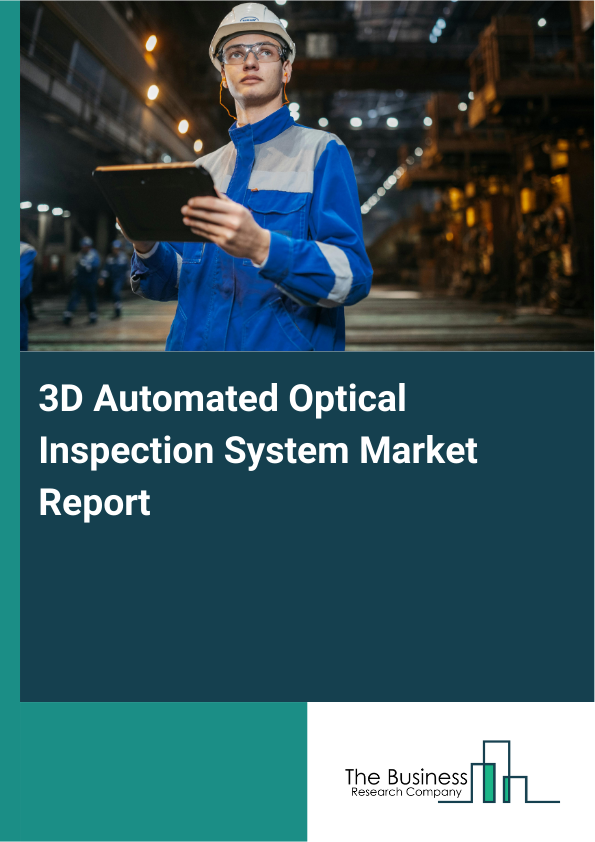 3D Automated Optical Inspection System Market Report

The Business
Research Company