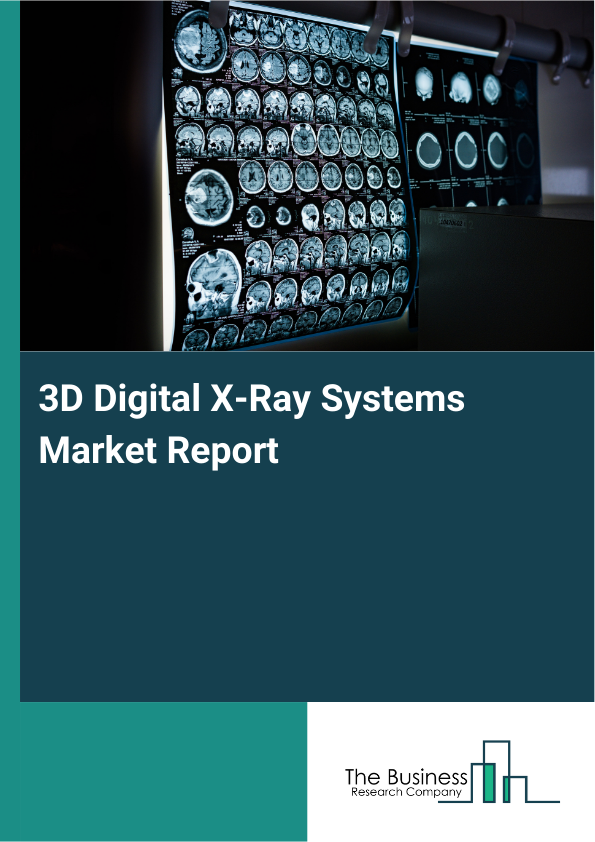 3D Digital X-Ray Systems Market Report

The Business
Research Company