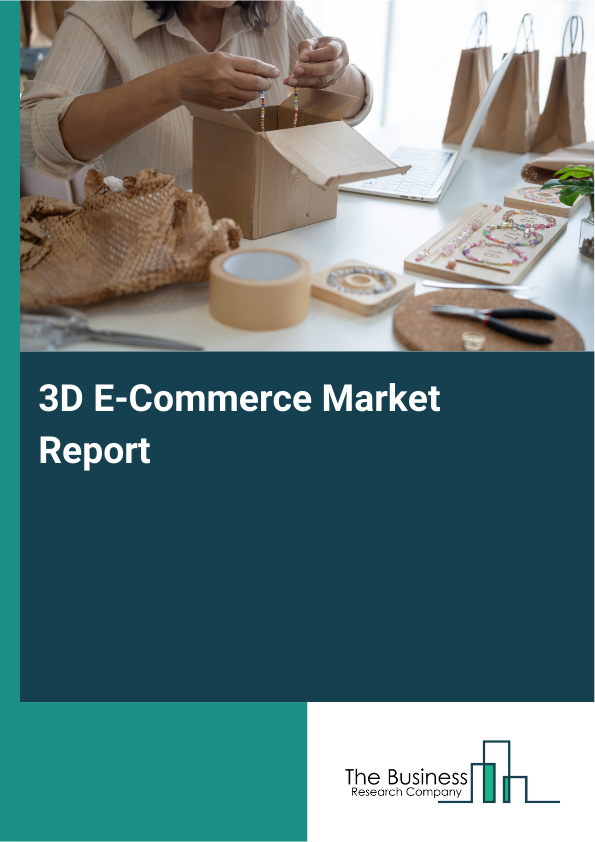 3D E-Commerce Market Report

The Business
Research Company