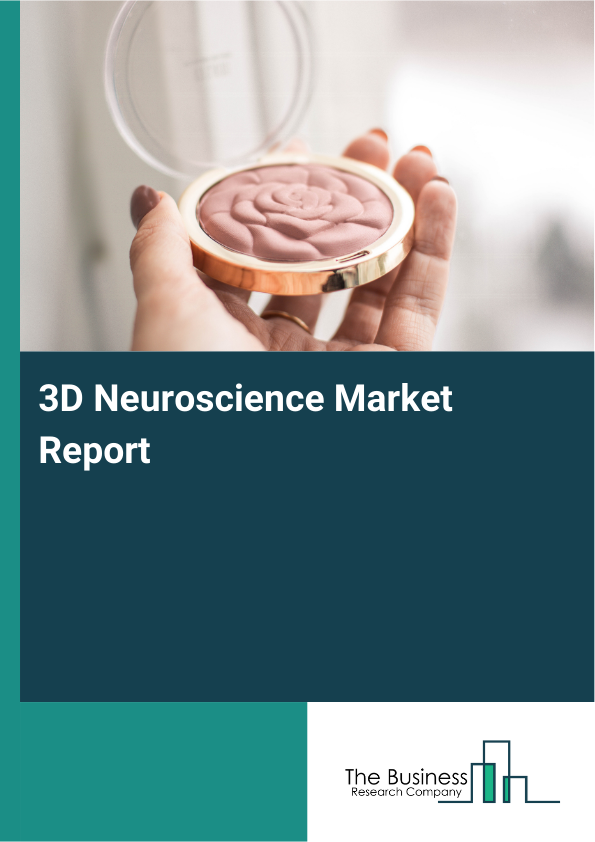 3D Neuroscience Market Report

The Business
Research Company