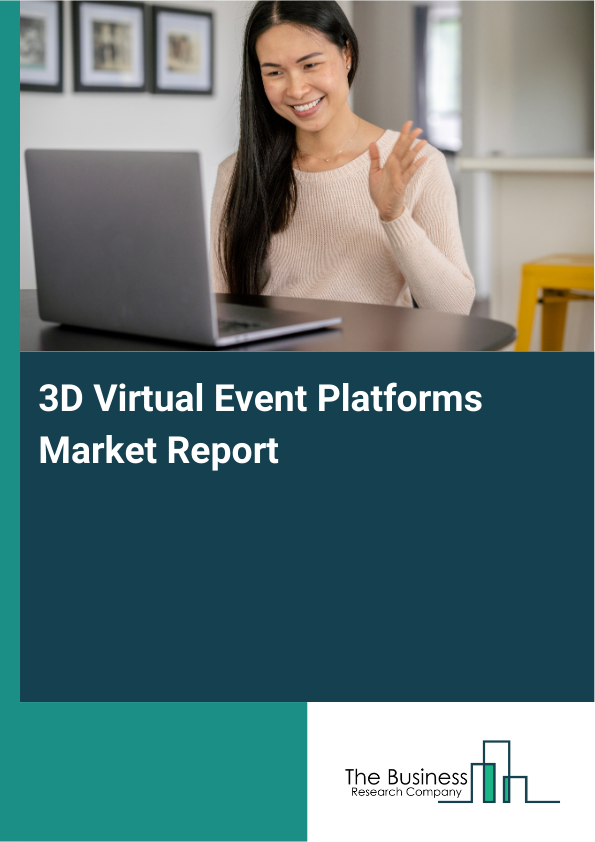 3D Virtual Event Platforms Market Report

The Business
Research Company