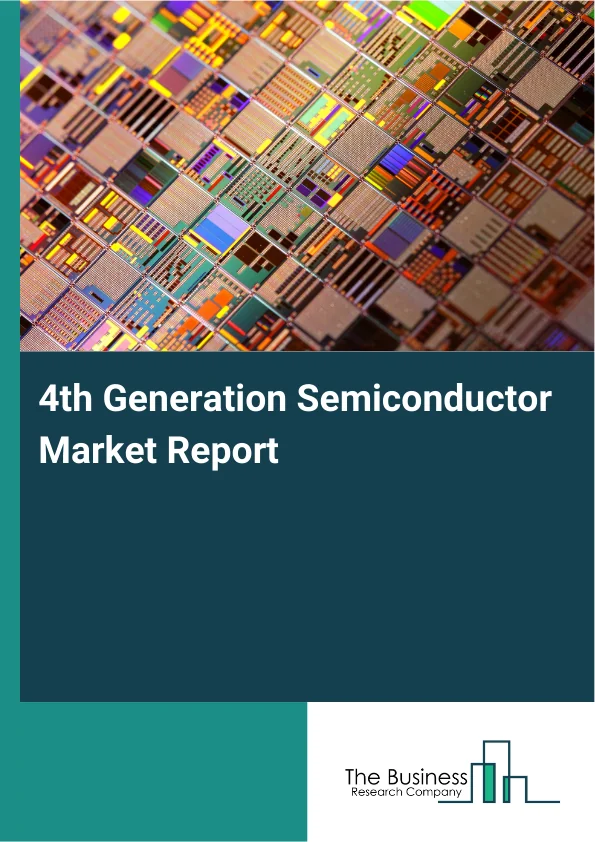 4th Generation Semiconductor Market Report

The Business
Research Company