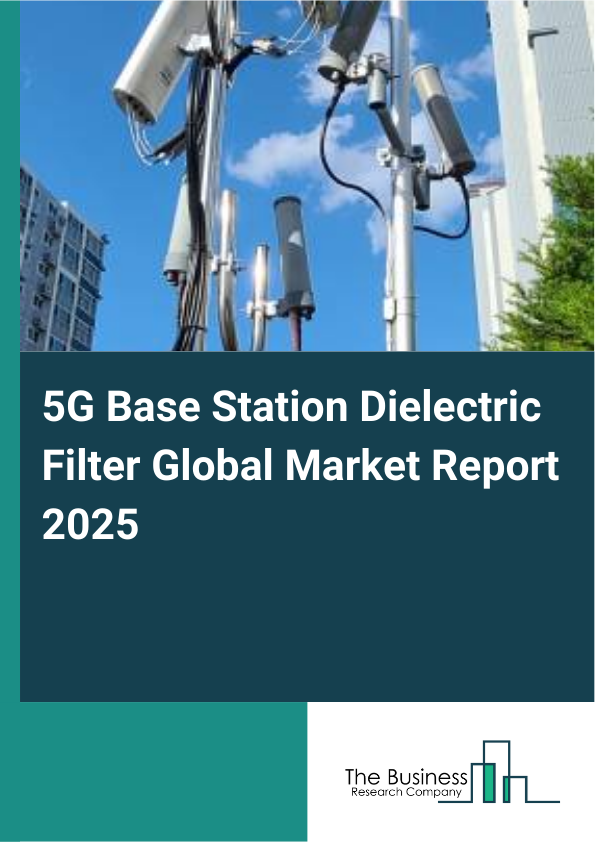 5G Base Station Dielectric Filter Global Market Report 2025

The Business
Research Company