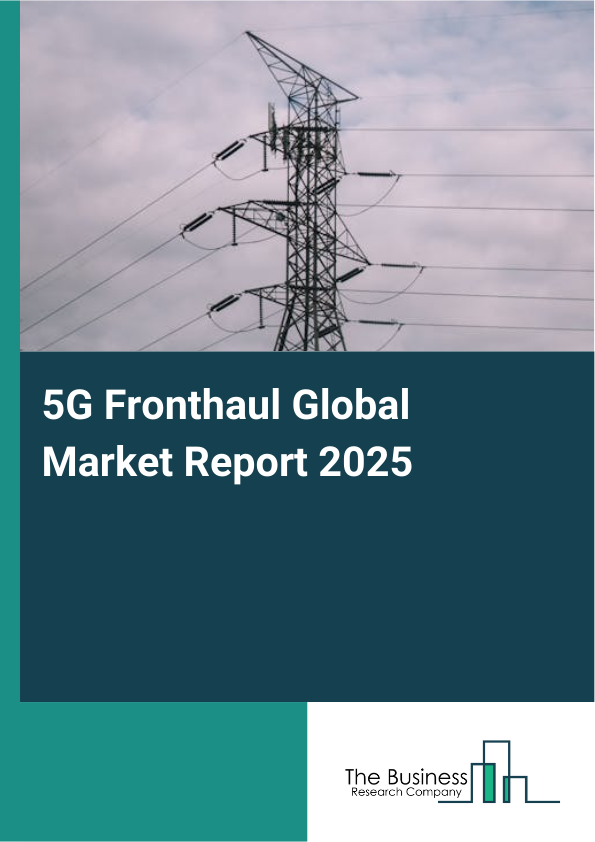 5G Fronthaul Global Market Report 2025

The Business
Research Company