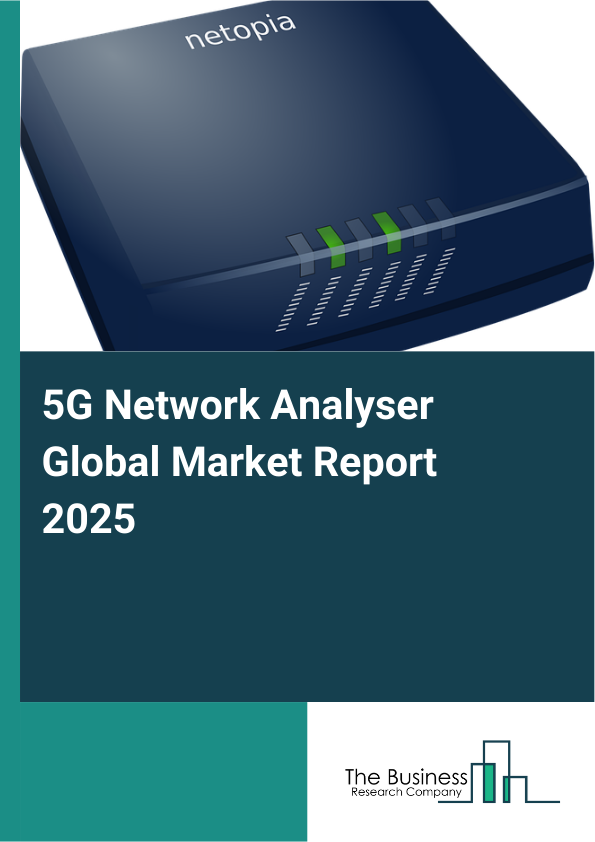 netopia

5G Network Analyser Global Market Report 2025

The Business
Research Company