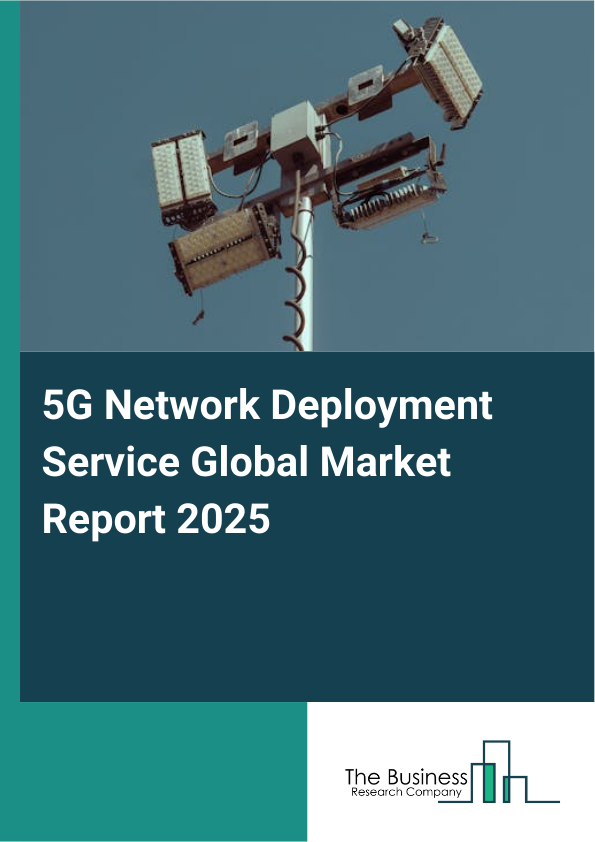 5G Network Deployment Service Global Market Report 2025

The Business
Research Company