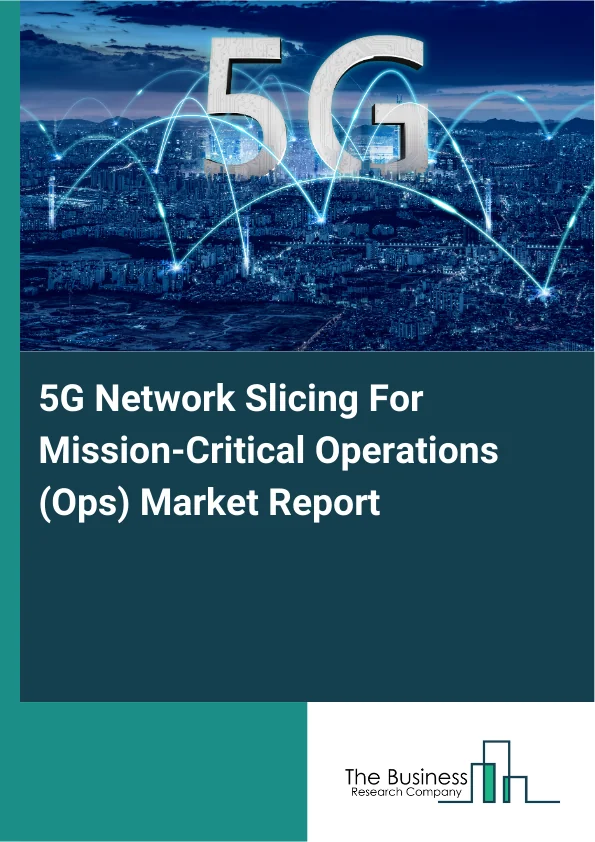 5G

5G Network Slicing For Mission-Critical Operations (Ops) Market Report

The Business
Research Company