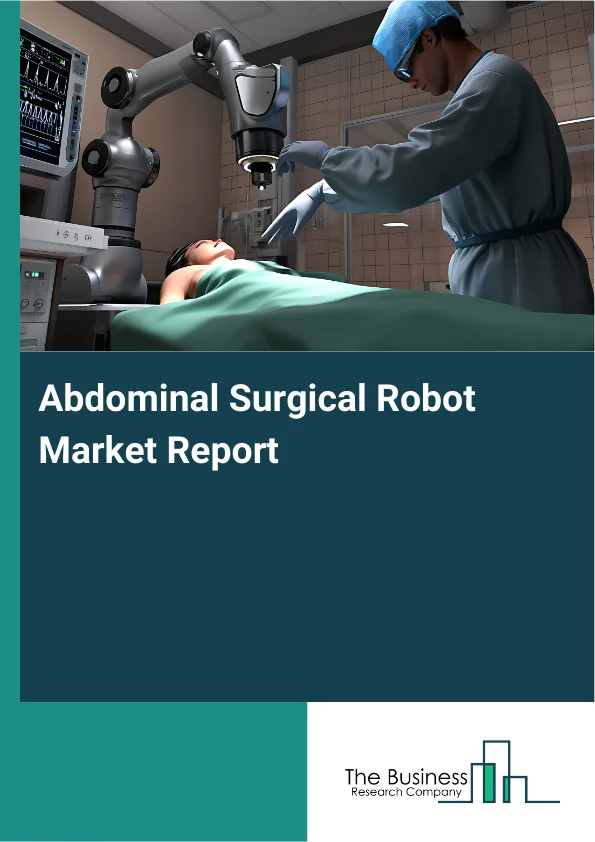 Abdominal Surgical Robot Market Report

The Business
Research Company