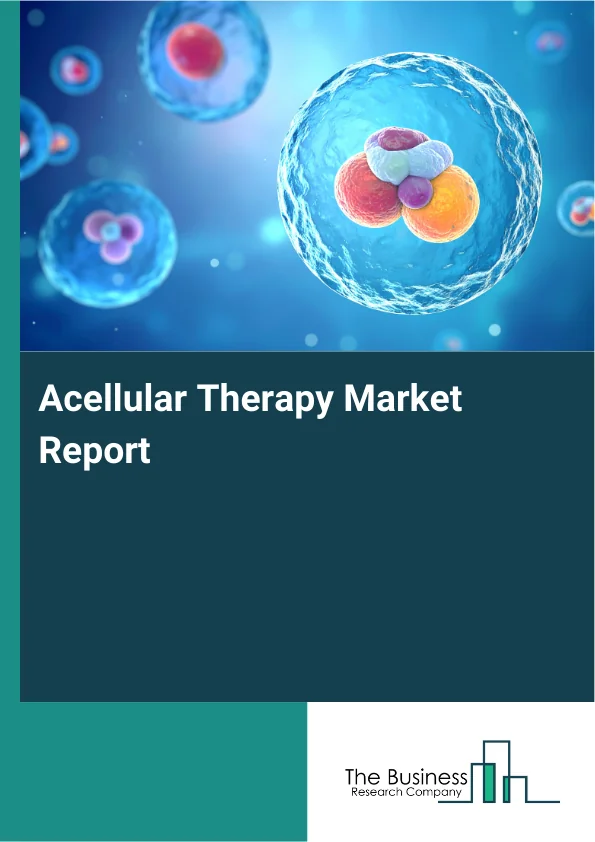 Acellular Therapy Market Report

The Business
Research Company