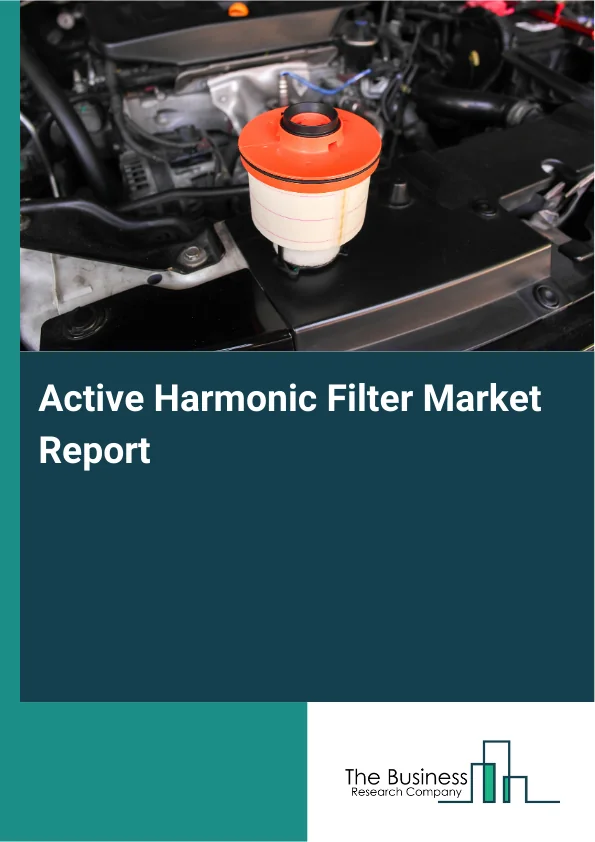 Active Harmonic Filter Market Report

The Business
Research Company