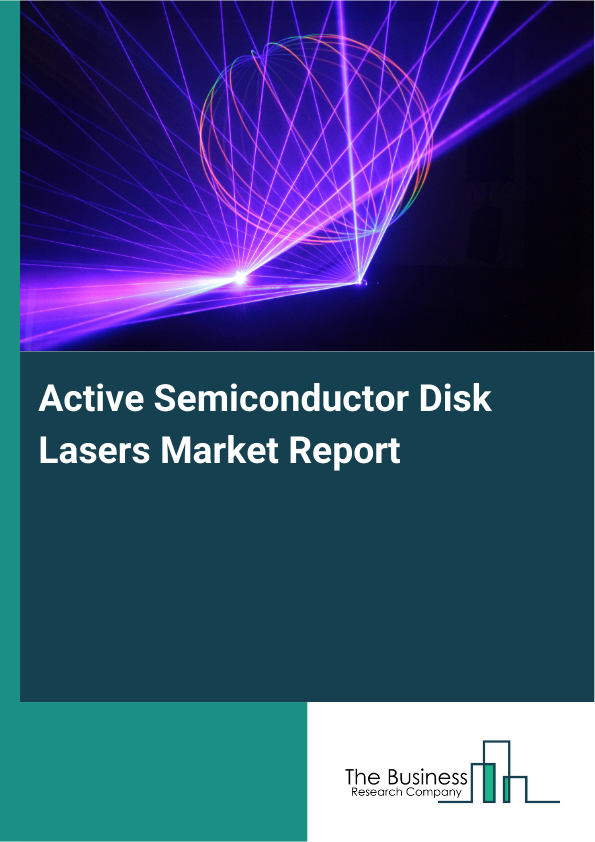 Active Semiconductor Disk Lasers Market Report

The Business
Research Company