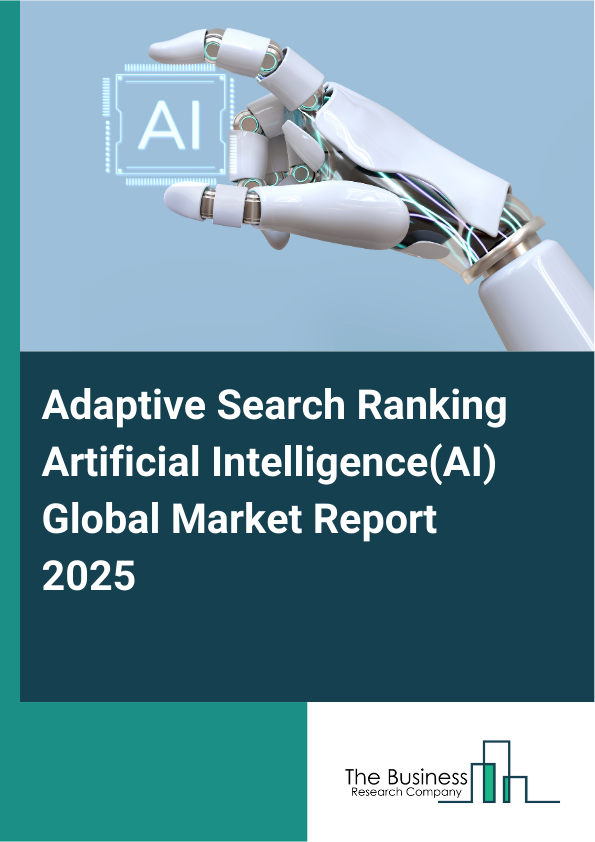 AI

Adaptive Search Ranking Artificial Intelligence(AI) Global Market Report 2025

The Business
Research Company