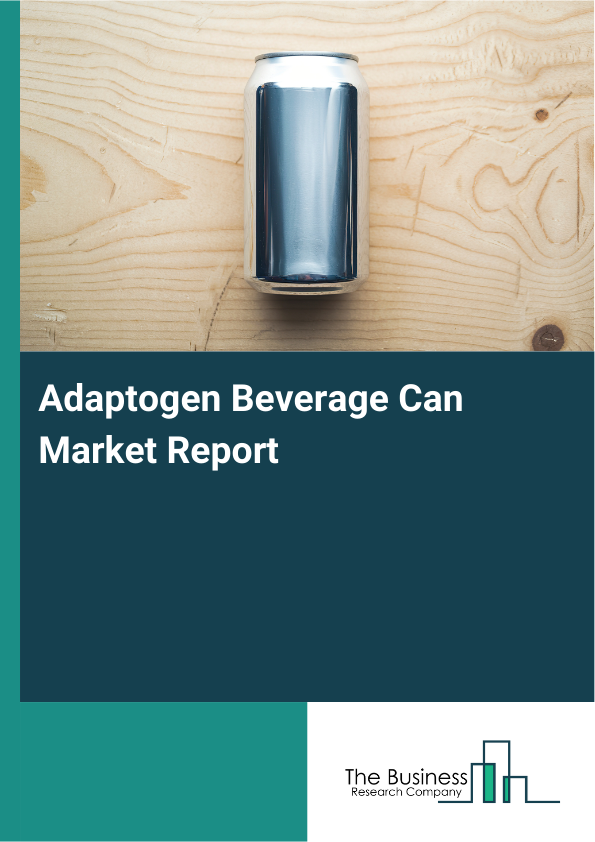 Adaptogen Beverage Can Market Report

The Business
Research Company