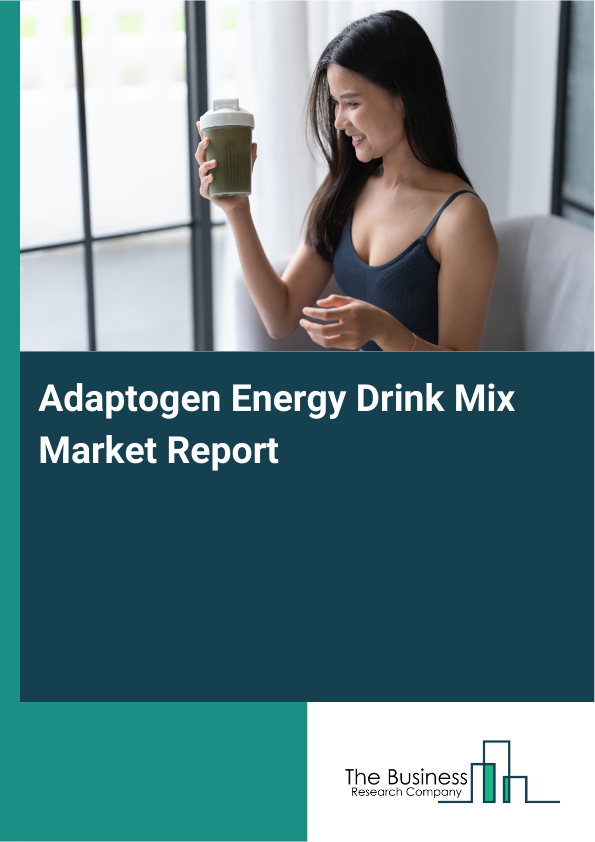 Adaptogen Energy Drink Mix Market Report

The Business
Research Company