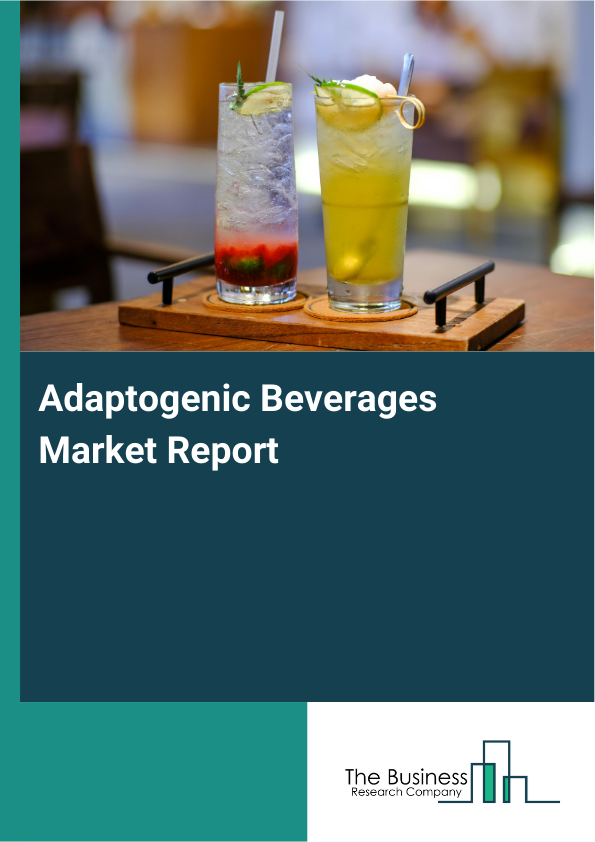 Adaptogenic Beverages Market Report

The Business
Research Company