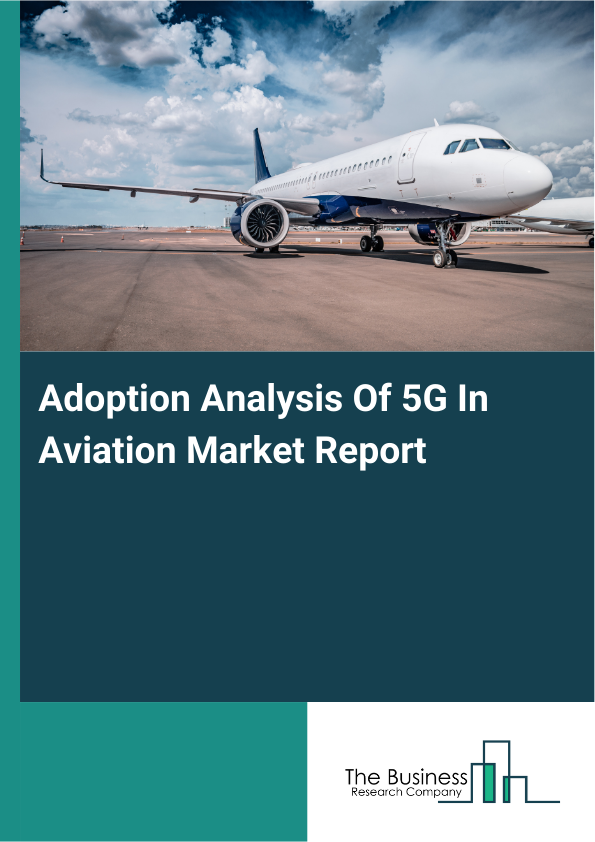 Adoption Analysis Of 5G In Aviation Market Report

The Business
Research Company