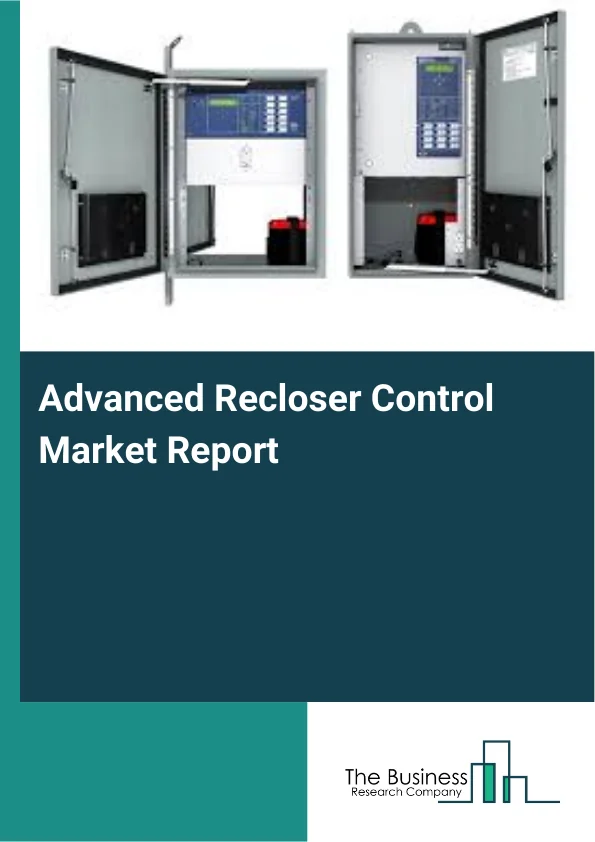 Advanced Recloser Control Market Report

The Business
Research Company