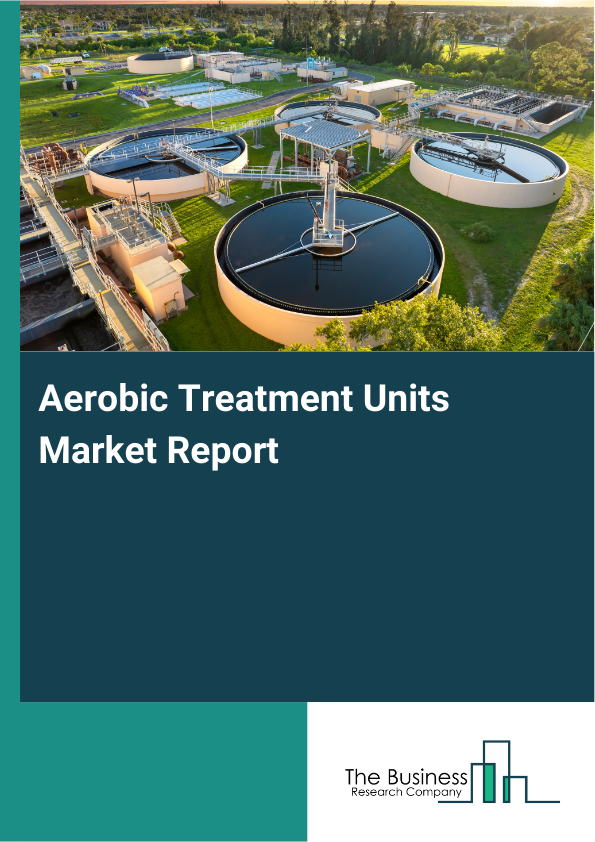 Aerobic Treatment Units Market Report

The Business
Research Company