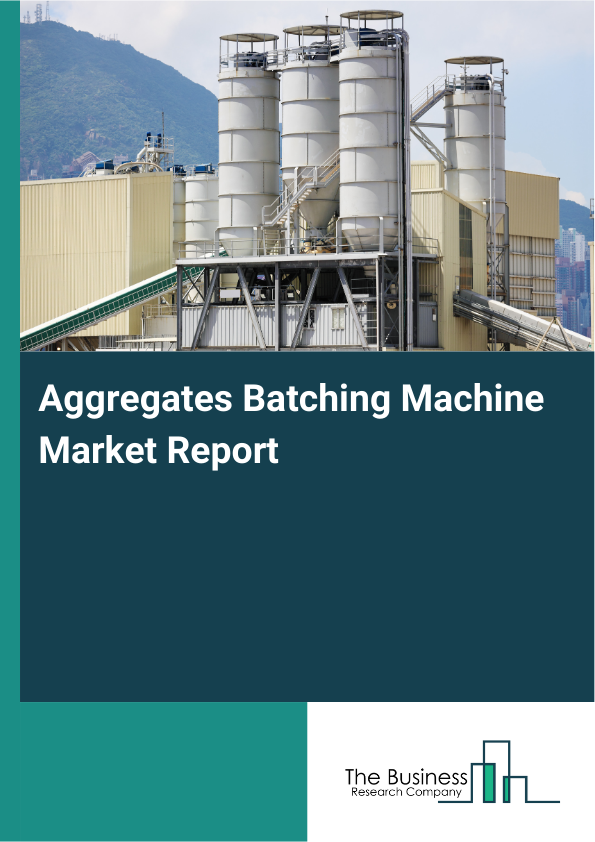 Aggregates Batching Machine Market Report

The Business
Research Company