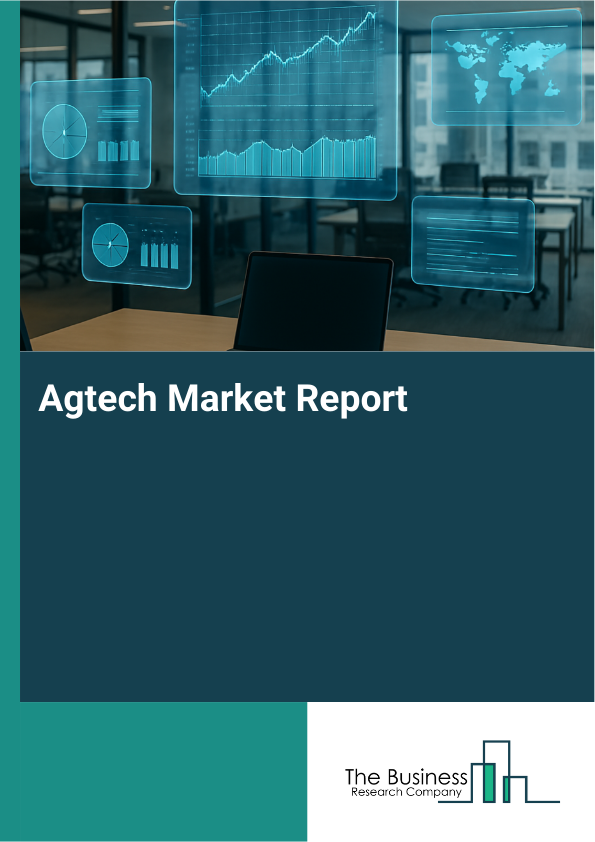 Agtech Market Report

The Business
Research Company