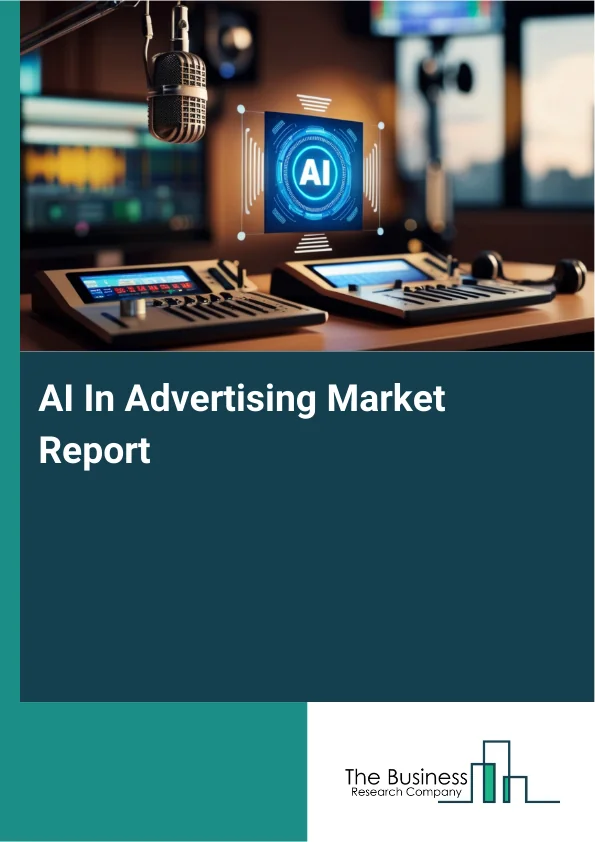 AI

AI In Advertising Market Report

The Business
Research Company