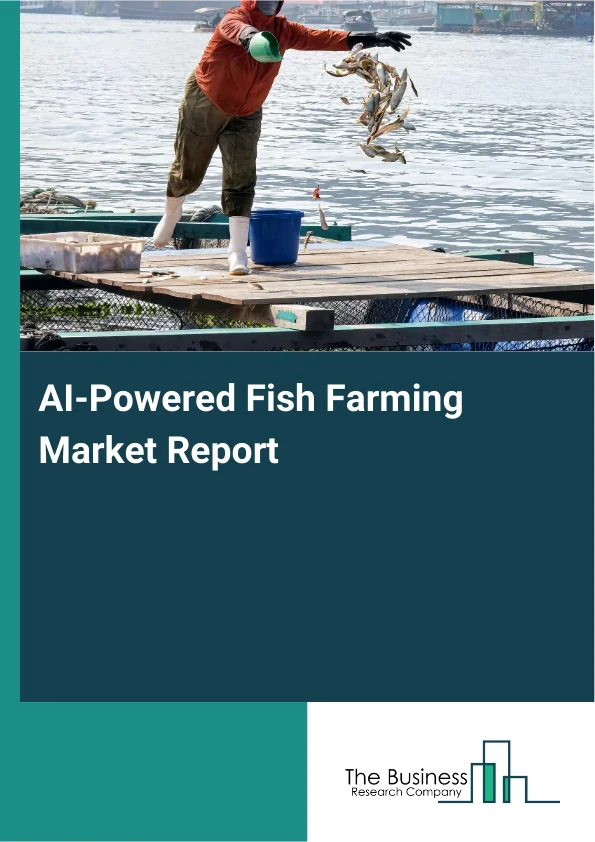 AI-Powered Fish Farming Market Report

The Business
Research Company