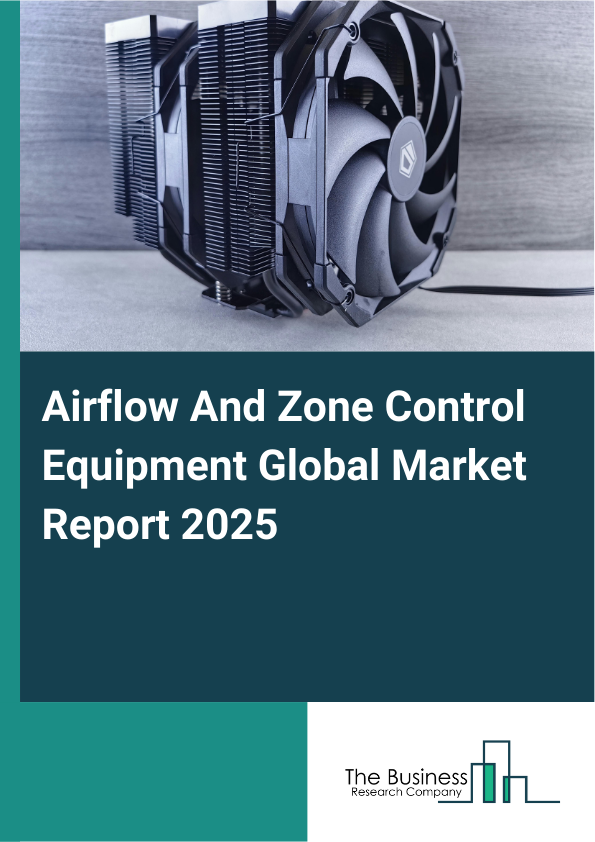 Airflow And Zone Control Equipment Global Market Report 2025

The Business
Research Company