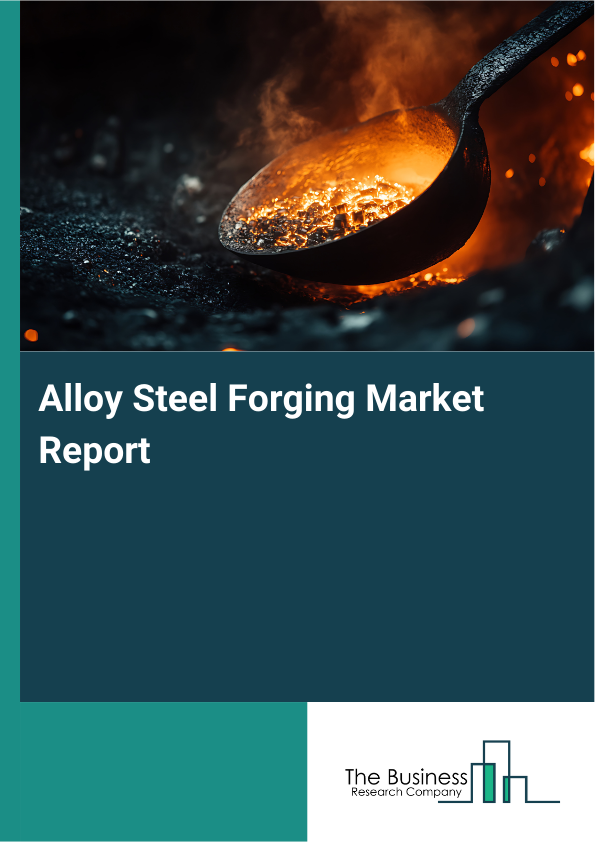 Alloy Steel Forging Market Report

The Business
Research Company