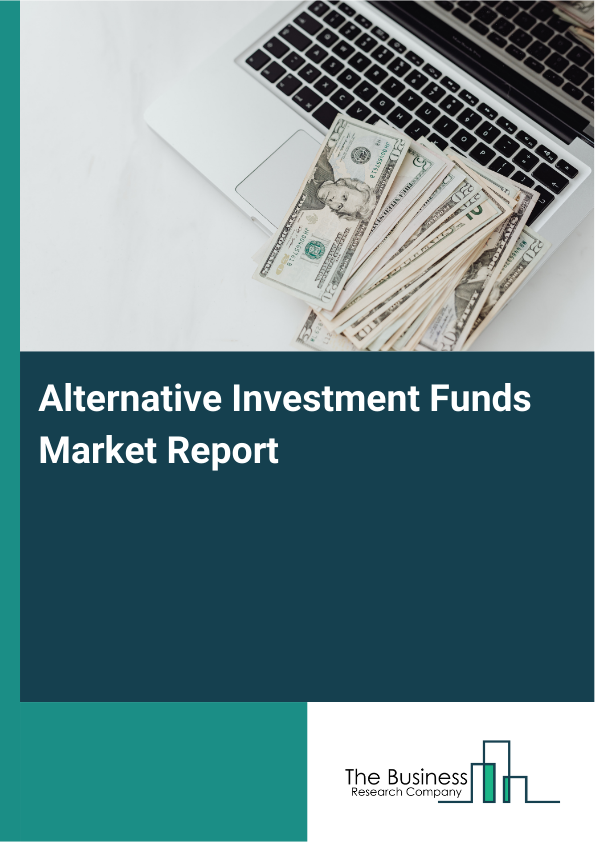 Alternative Investment Funds Market Report

The Business
Research Company