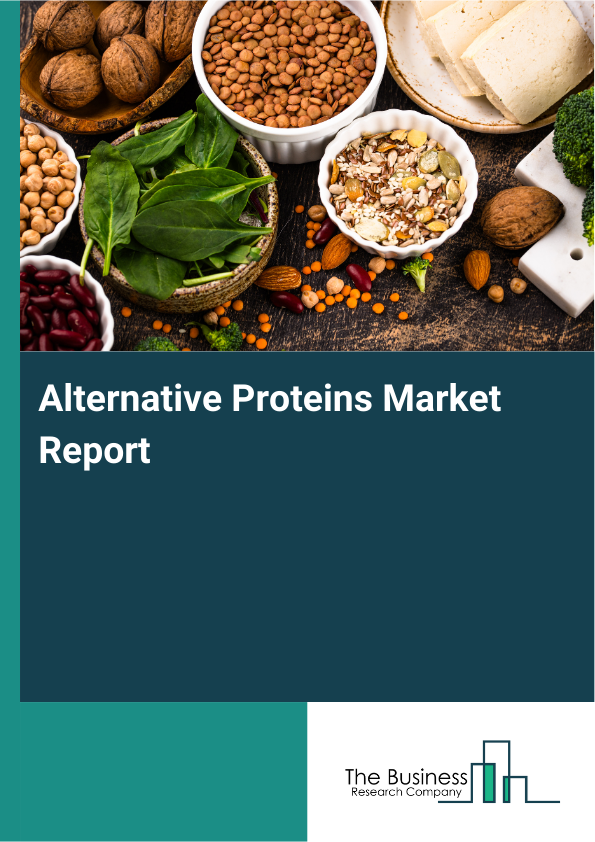 Alternative Proteins Market Report

The Business
Research Company