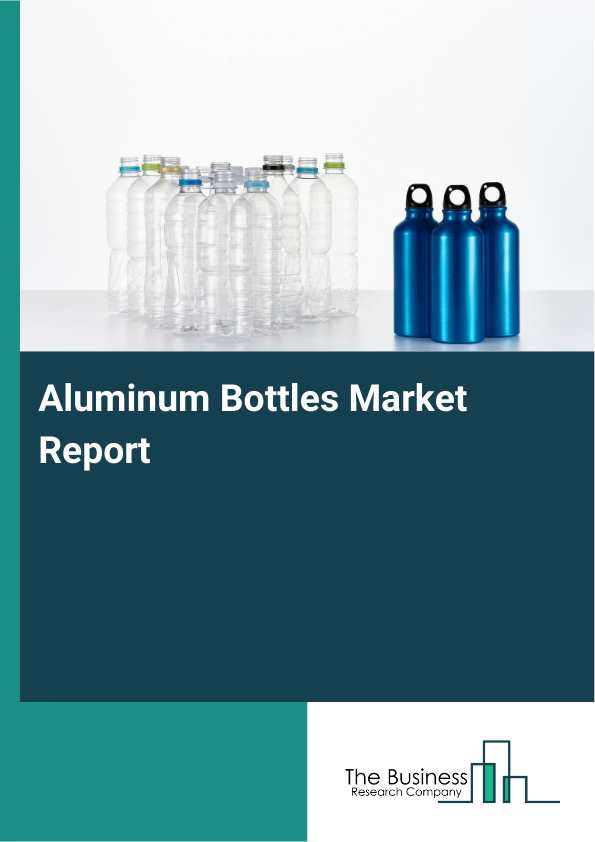 Aluminum Bottles Market Report

The Business
Research Company