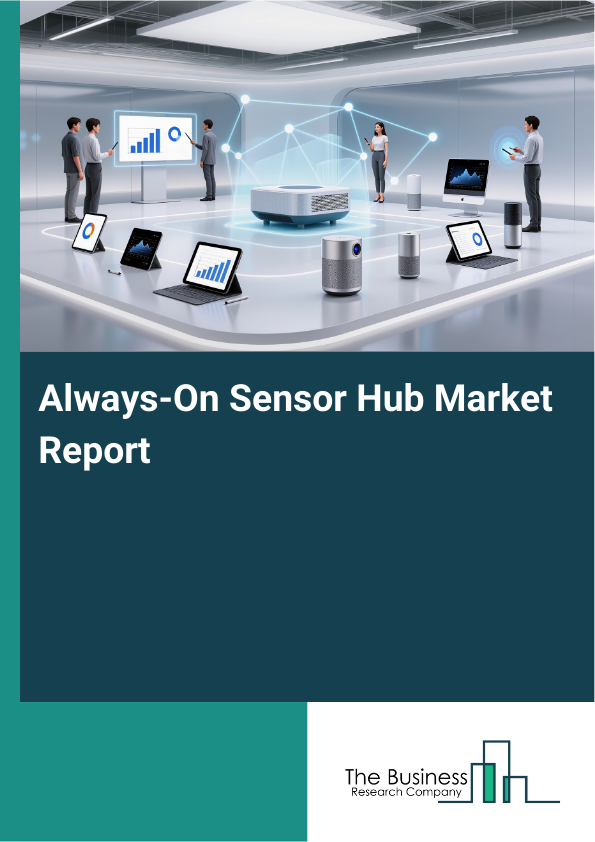 Always-On Sensor Hub Market Report

The Business
Research Company