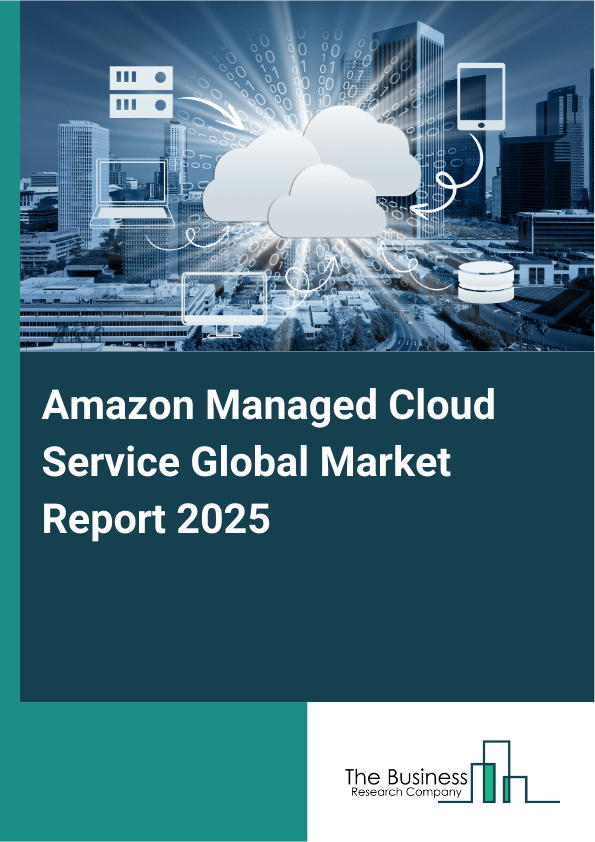 Amazon Managed Cloud Service Global Market Report 2025

The Business
Research Company