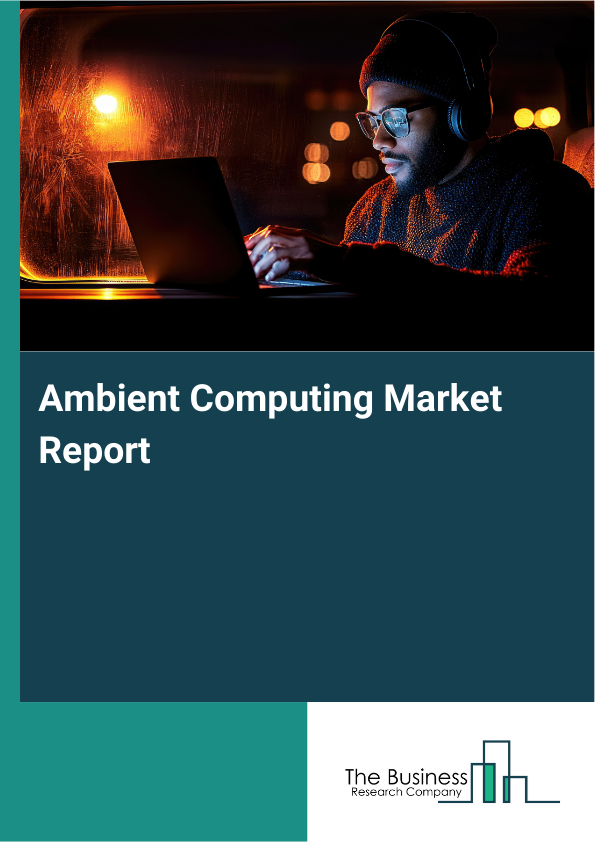 Ambient Computing Market Report

The Business
Research Company