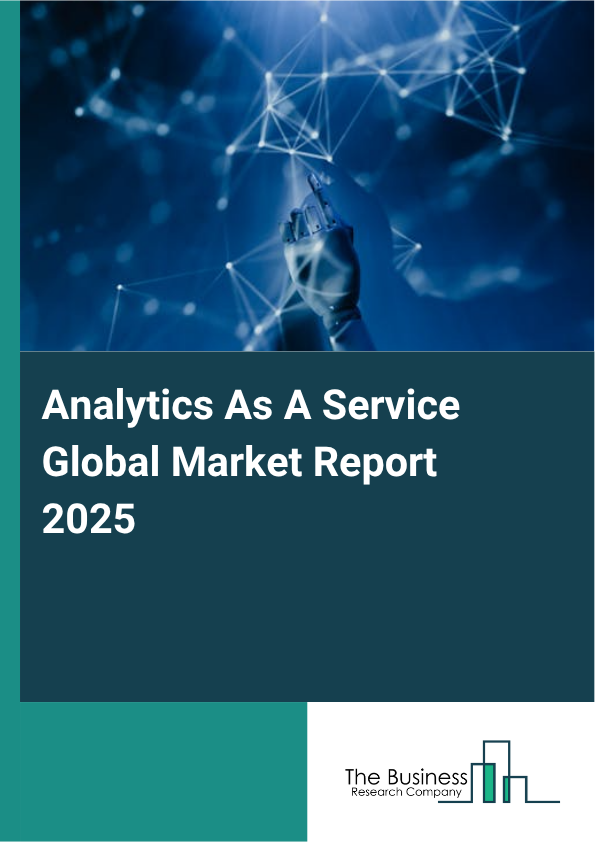 Analytics As A Service Global Market Report 2025

The Business
Research Company