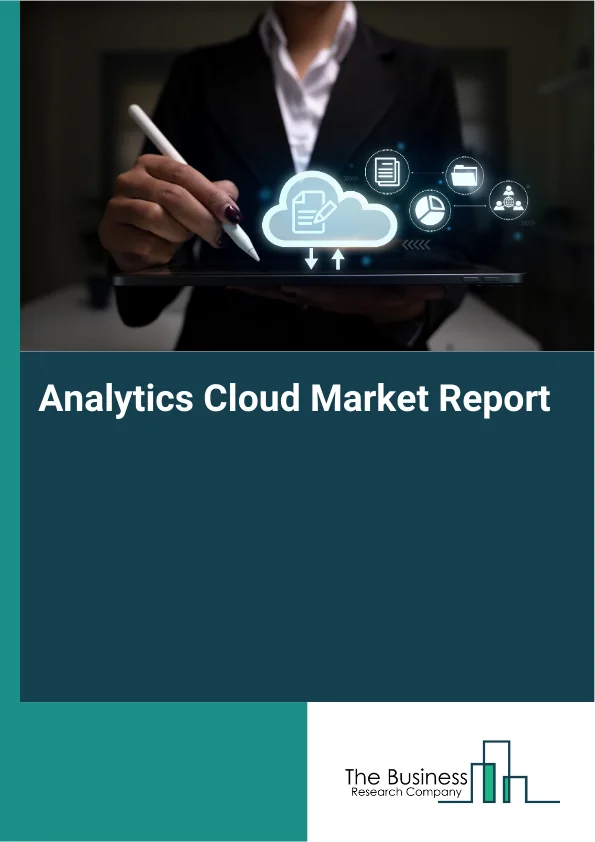 Analytics Cloud Market Report

The Business
Research Company