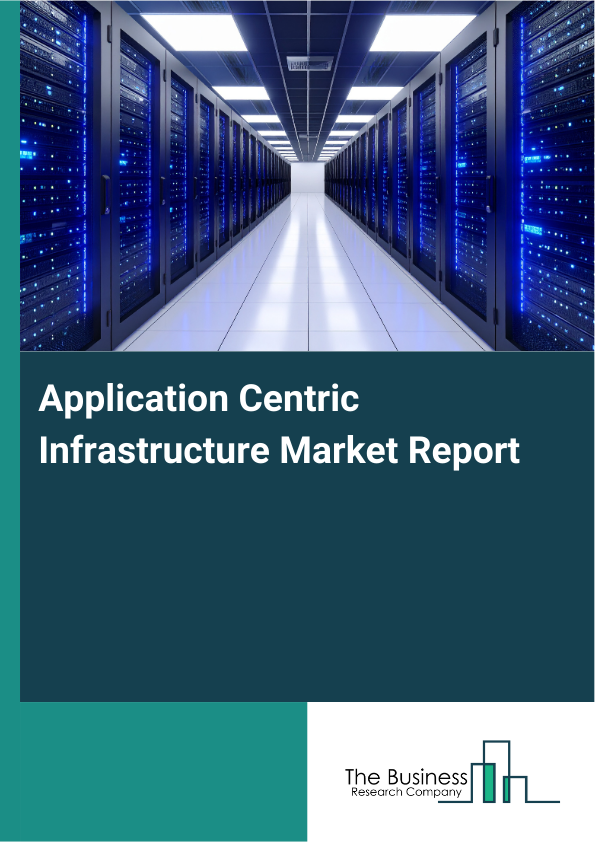 Application Centric Infrastructure Market Report

The Business
Research Company