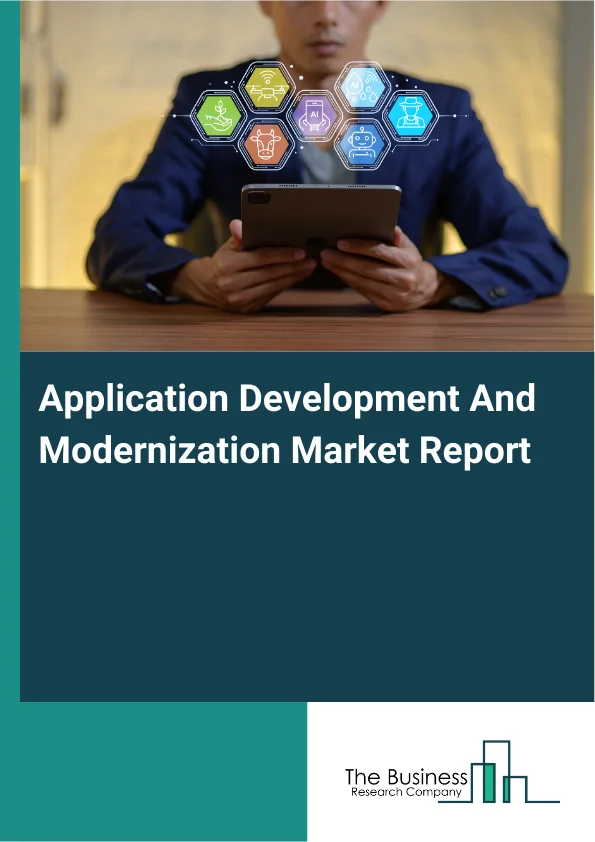 AI

AI

Application Development And Modernization Market Report

The Business
Research Company