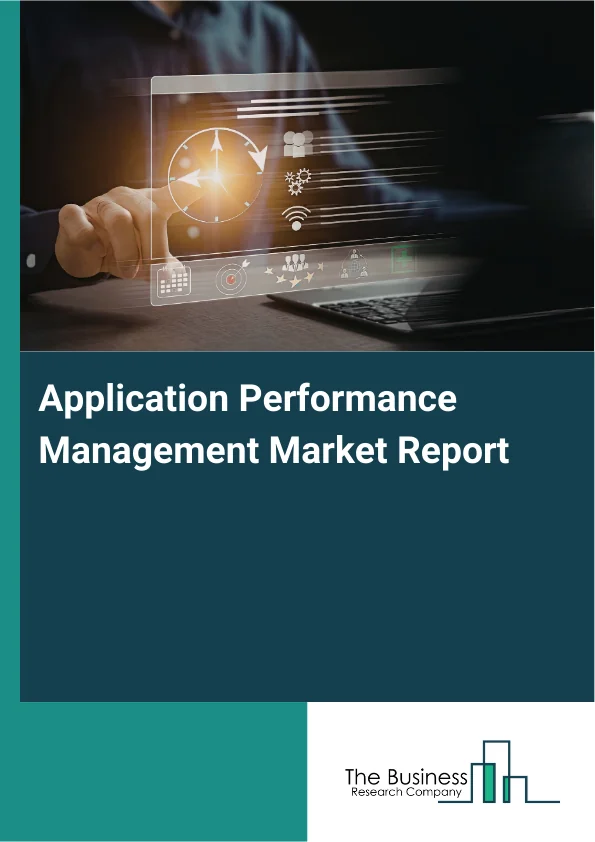 Application Performance Management Market Report

The Business
Research Company