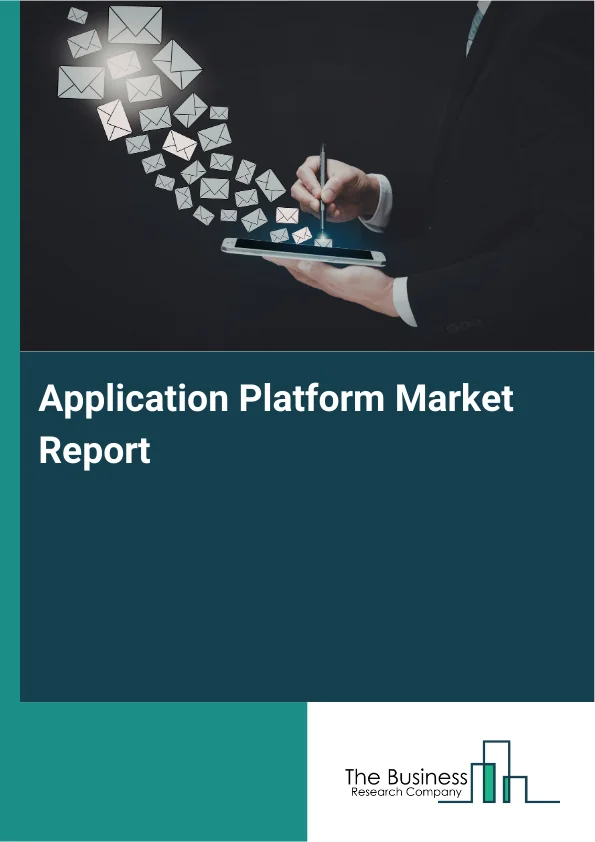 Application Platform Market Report

The Business
Research Company