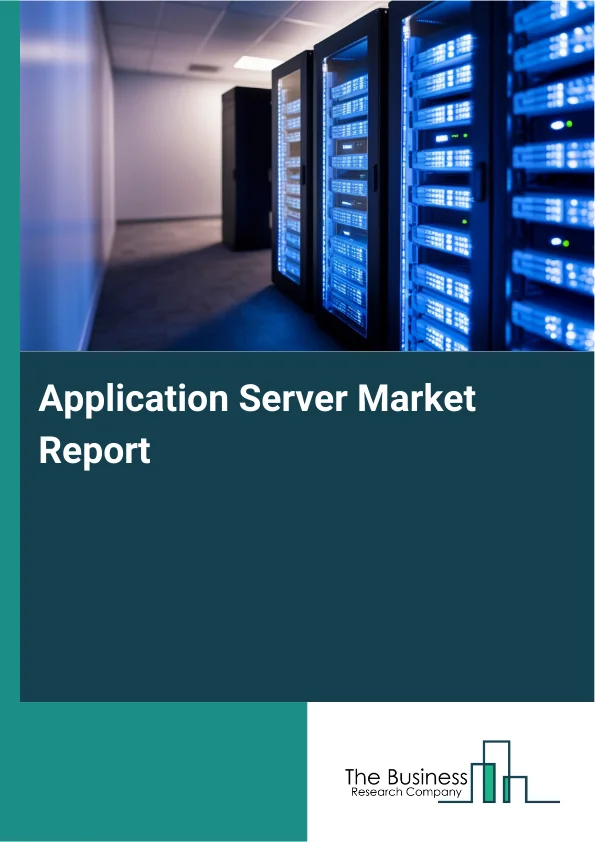 Application Server Market Report

The Business
Research Company