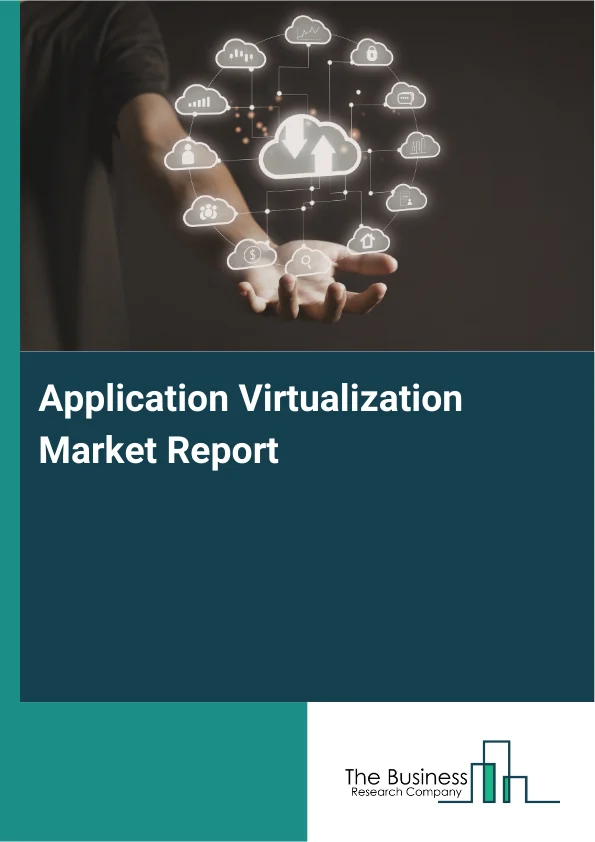 Application Virtualization Market Report

The Business
Research Company