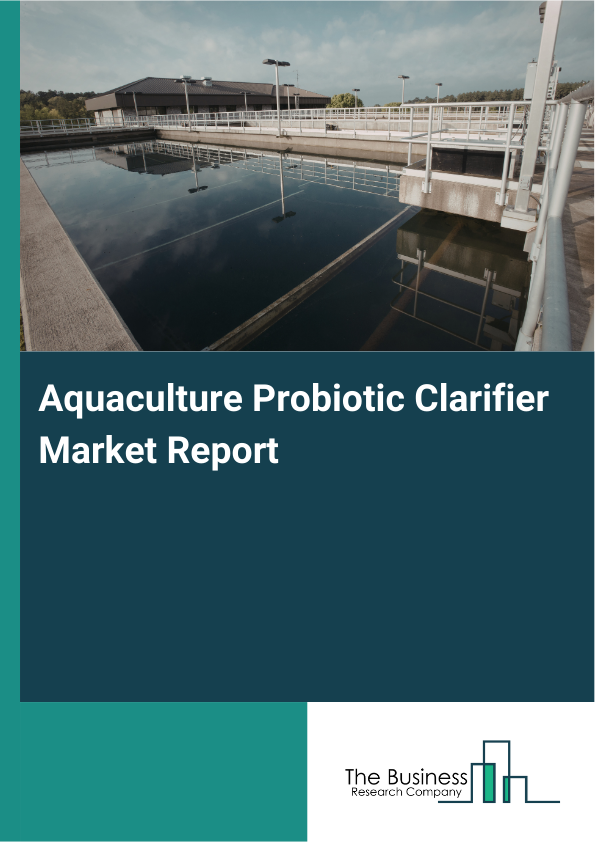 Aquaculture Probiotic Clarifier Market Report

The Business
Research Company