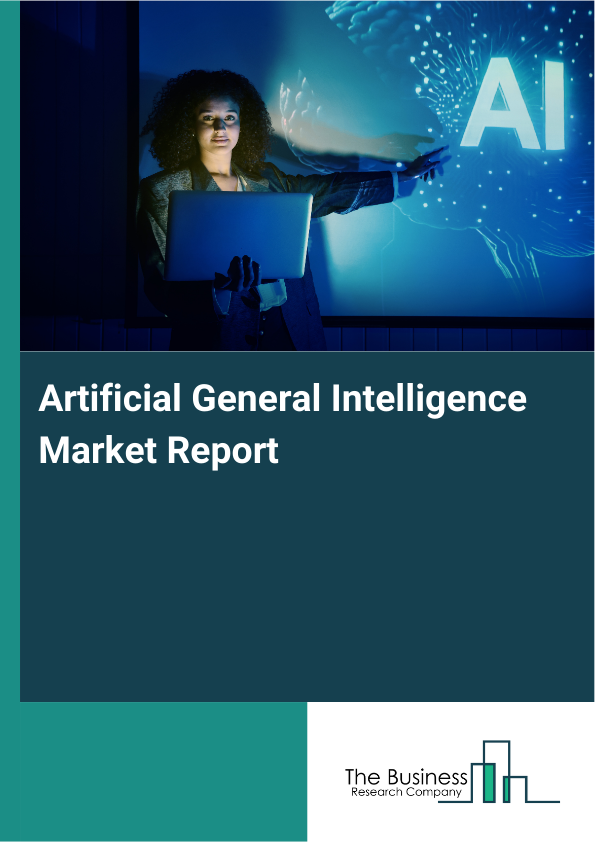 AI

Artificial General Intelligence Market Report

The Business
Research Company