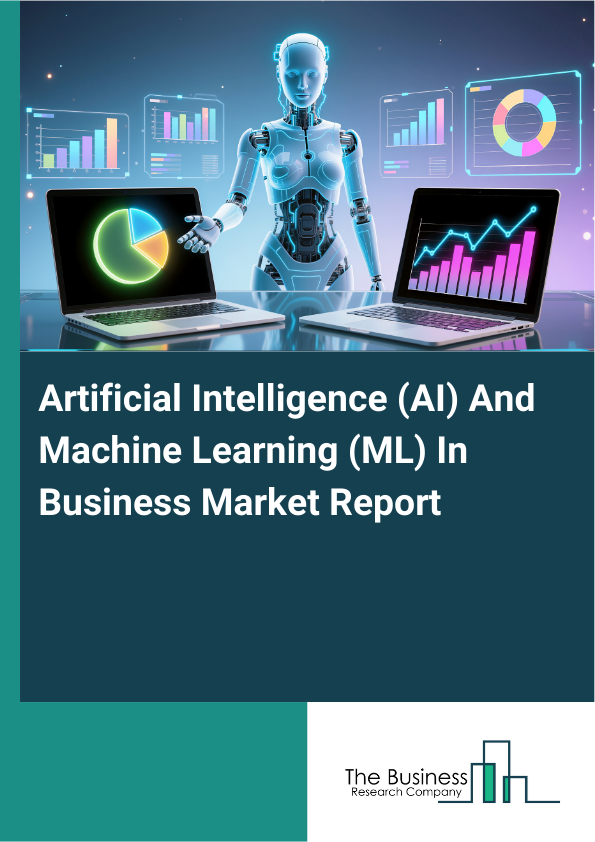 Artificial Intelligence (AI) And Machine Learning (ML) In Business Market Report

The Business
Research Company