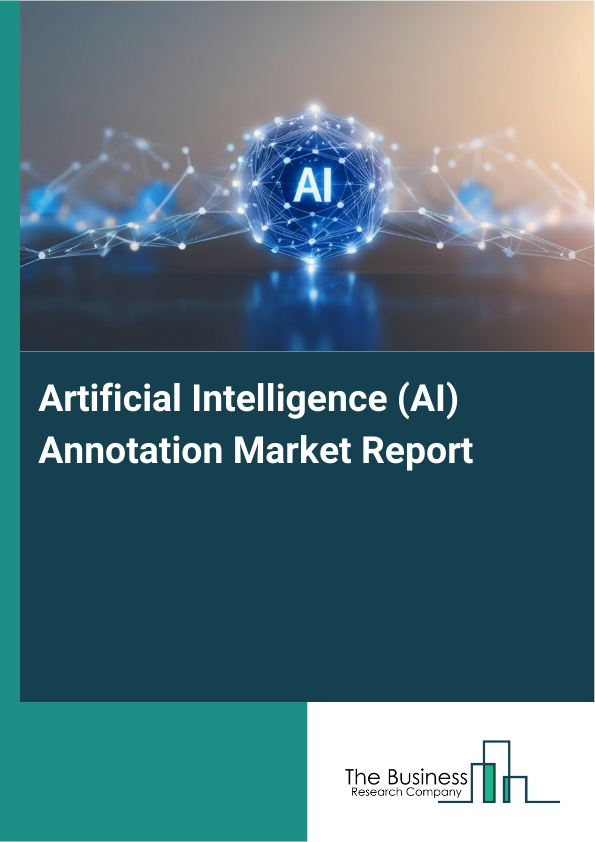 AI

Artificial Intelligence (AI) Annotation Market Report

The Business
Research Company